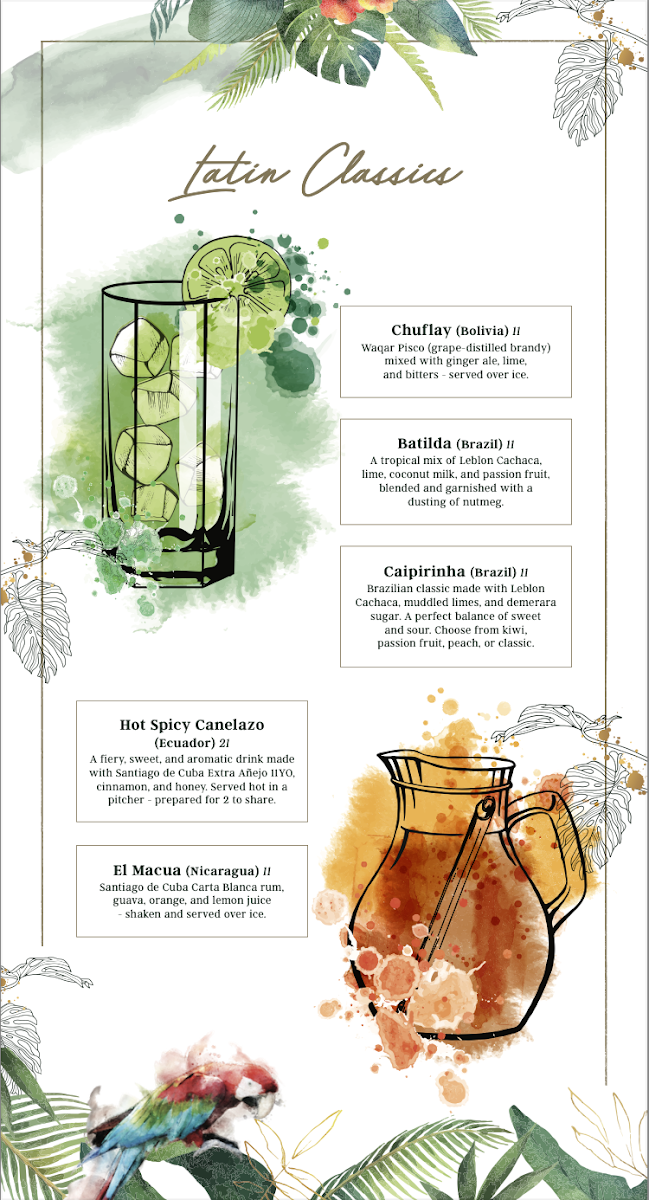 Latin Classics

Chuflay (Bolivia) 11
Waqar Pisco (grape-distilled brandy) mixed with ginger ale, lime, and bitters - served over ice.

Batilda (Brazil) 11
A tropical mix of Leblon Cachaca, lime, coconut milk, and passion fruit, blended and garnished with a dusting of nutmeg.

Caipirinha (Brazil) 11
Brazilian classic made with Leblon Cachaca, muddled limes, and demerara sugar. A perfect balance of sweet and sour. Choose from kiwi, passion fruit, peach, or classic.

Hot Spicy Canelazo (Ecuador) 21
A fiery, sweet, and aromatic drink made with Santiago de Cuba Extra Añejo 11YO, cinnamon, and honey. Served hot in a pitcher - prepared for 2 to share.

El Macua (Nicaragua) 11
Santiago de Cuba Carta Blanca rum, guava, orange, and lemon juice - shaken and served over ice.