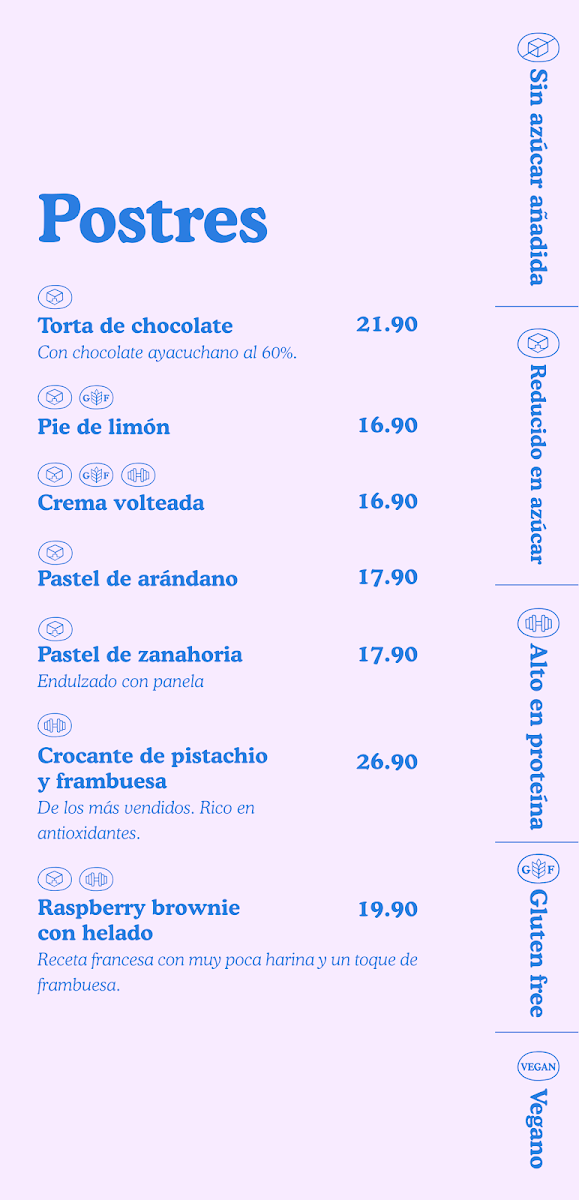 Postres

Torta de chocolate 21.90
Con chocolate ayacuchano al 60%.

GF
Pie de limón 16.90

GF
Crema volteada 16.90

Pastel de arándano 17.90

Pastel de zanahoria 17.90
Endulzado con panela

Crocante de pistachio y frambuesa 26.90
De los más vendidos. Rico en antioxidantes.

Raspberry brownie con helado 19.90
Receta francesa con muy poca harina y un toque de frambuesa.

Sin azúcar añadida

Reducido en azúcar

Alto en proteína

GF
Gluten free

VEGAN
Vegano